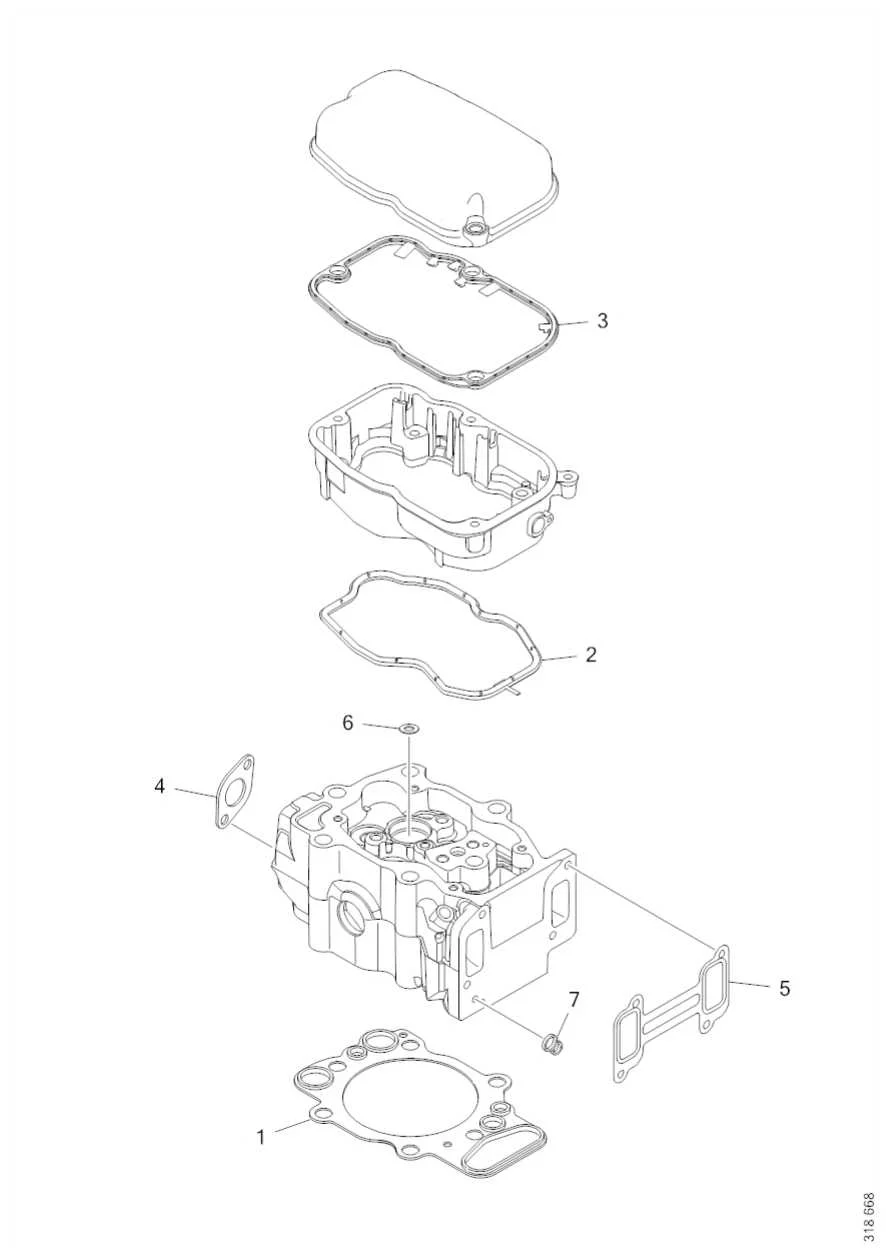 3

2

6

4

5

7

1

318 668