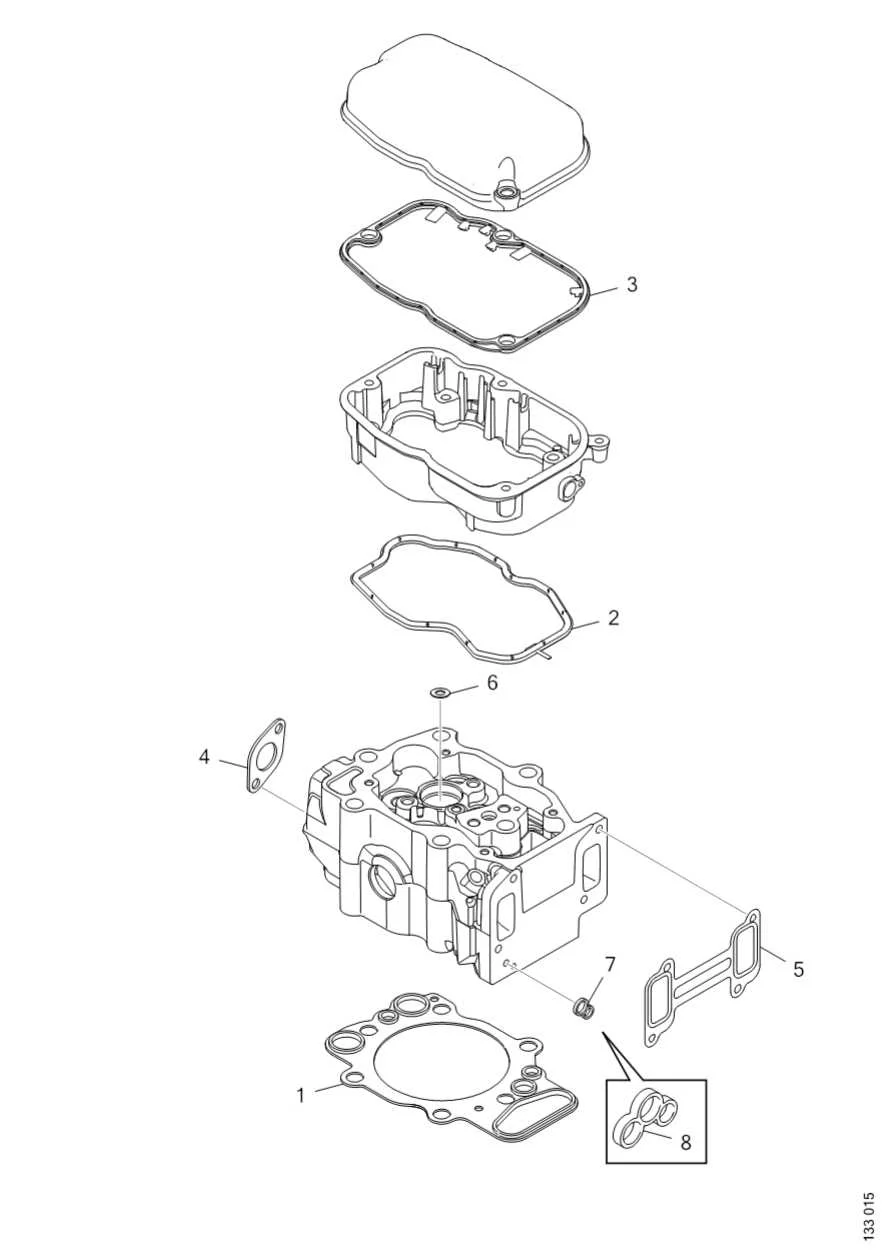 3

2

6

4

5

7

1

8

133 015