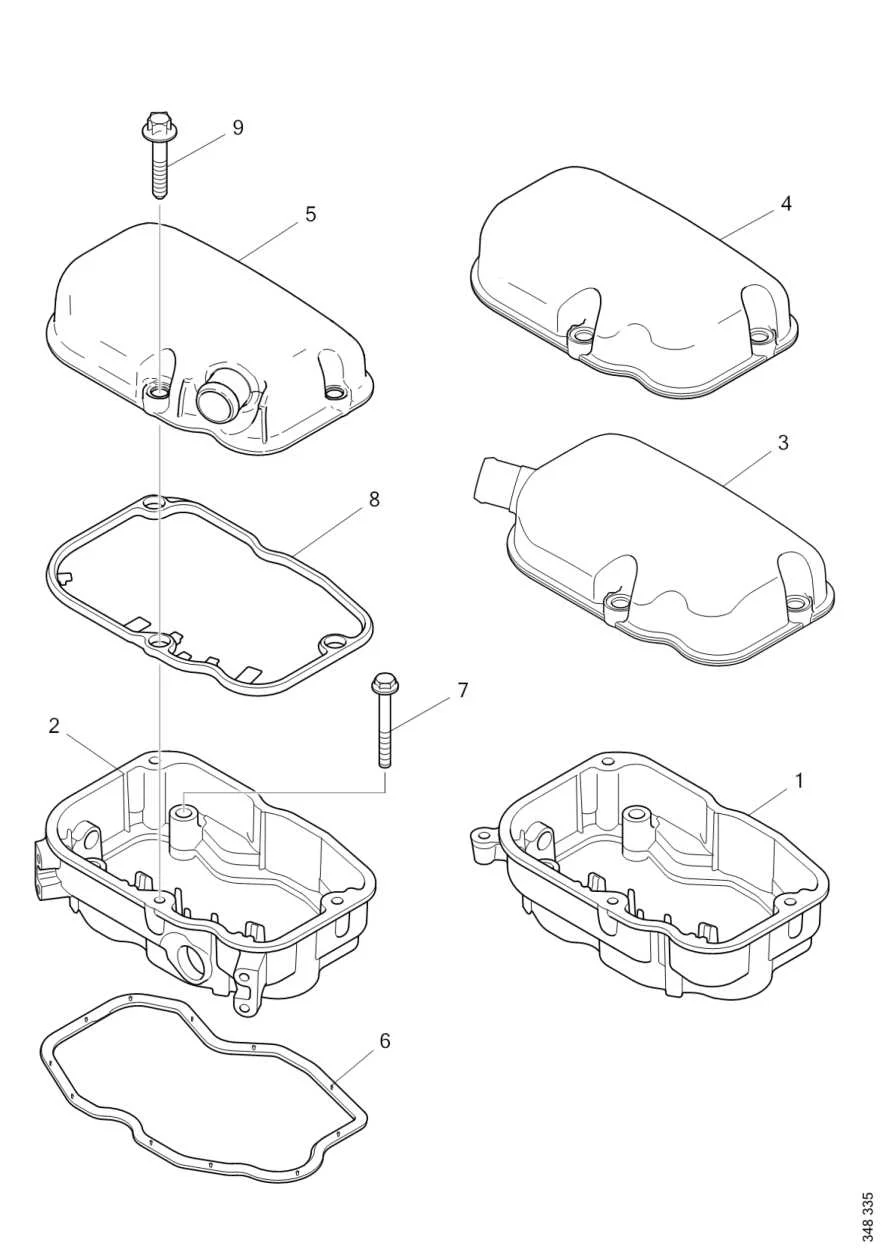 9
5
4
3
8
7
2
1
6
348 335