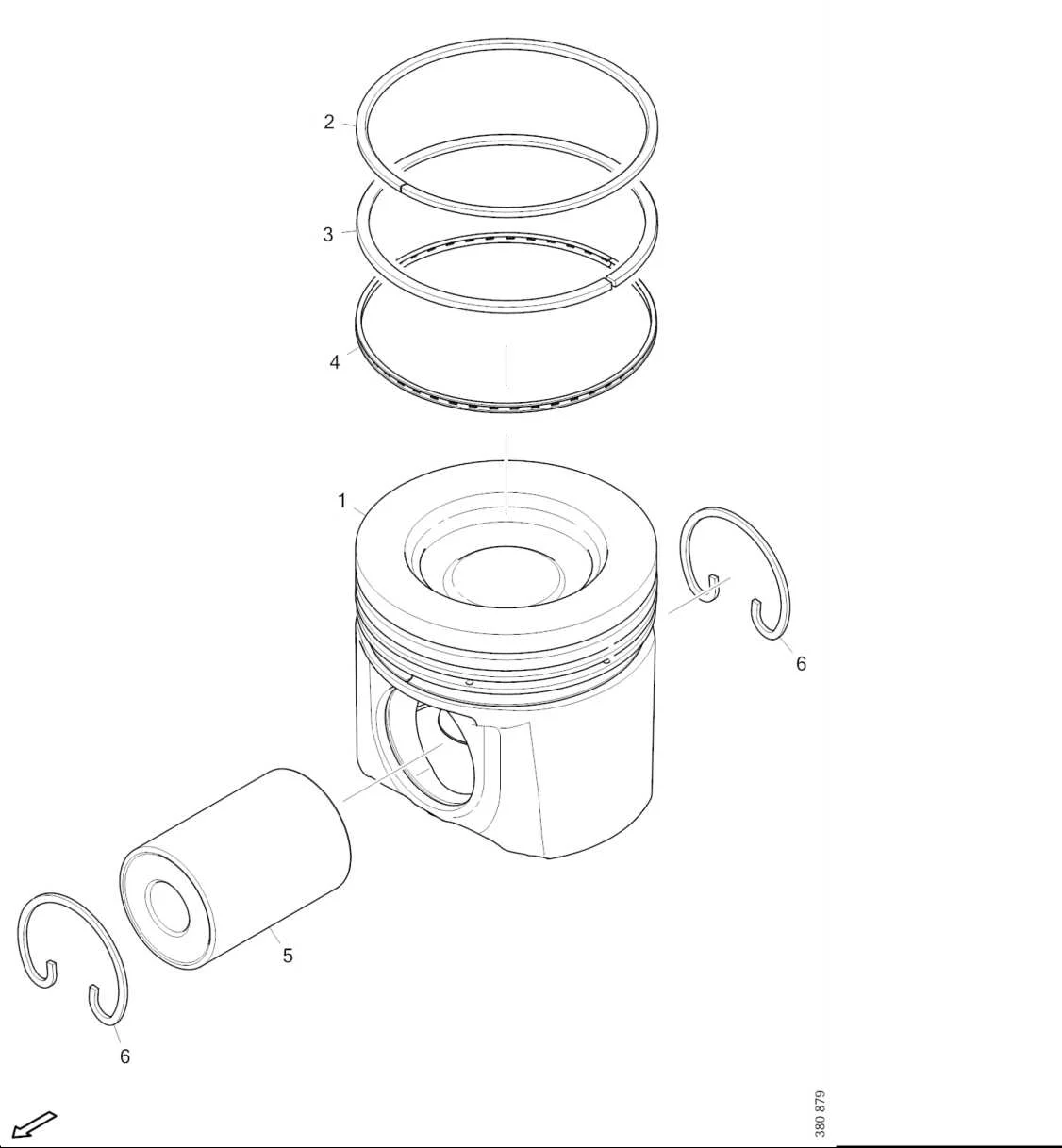 2

3

4

1

6

5

6

380 879